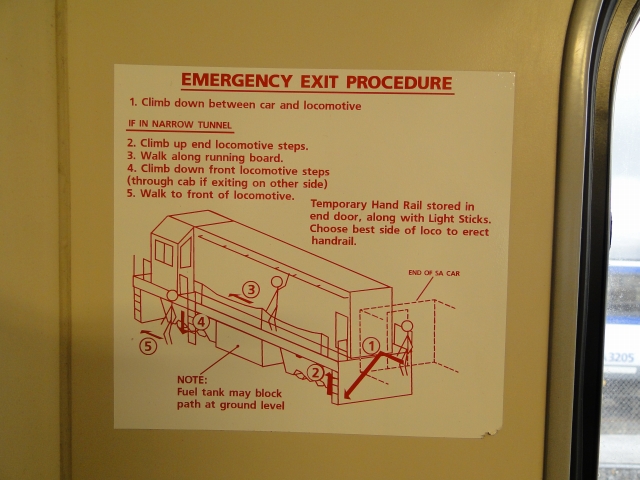 EMERGENCY EXIT PROCEDURE

1. Climb down between car and locomotive

IF IN NARROW TUNNEL

2. Climb up end locomotive steps.
3. Walk along running board.
4. Climb down front locomotive steps (through cab if exiting on other side)
5. Walk to front of locomotive.

Temporary Hand Rail stored in end door, along with Light Sticks. Choose best side of loco to erect handrail.

END OF SA CAR

3

4

5

1

2

NOTE:
Fuel tank may block path at ground level

3205